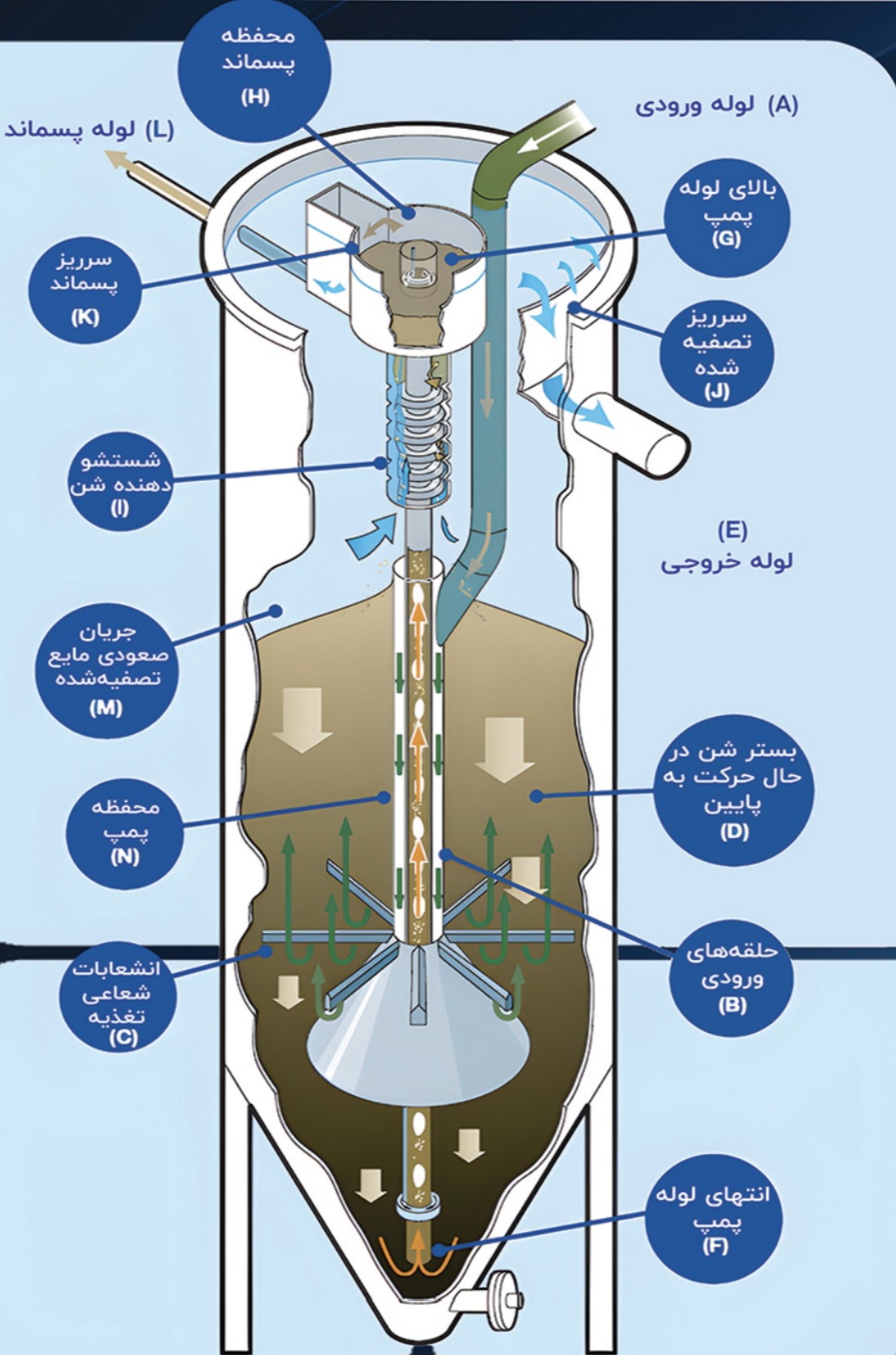 محفظه پسماند
(H)

(A) لوله ورودی

(L) لوله پسماند

بالای لوله پمپ
(G)

سرریز پسماند
(K)

سرریز تصفیه شده
(J)

شستشو دهنده شن
(I)

(E)
لوله خروجی

جریان صعودی مایع تصفیه‌شده
(M)

بستر شن در حال حرکت به پایین
(D)

محفظه پمپ
(N)

حلقه‌های ورودی
(B)

انشعابات شعاعی تغذیه
(C)

انتهای لوله پمپ
(F)